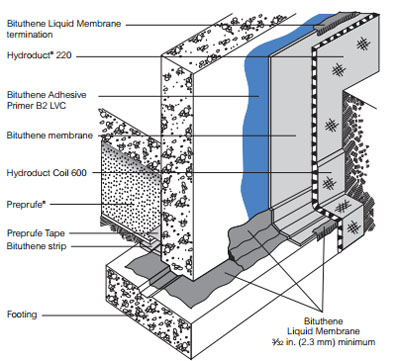 Bituthene Liquid Membrane termination

Hydroduct® 220

Bituthene Adhesive Primer B2 LVC

Bituthene membrane

Hydroduct Coil 600

Preprufe®

Preprufe Tape

Bituthene strip

Footing

Bituthene Liquid Membrane $\frac{3}{32}$ in. (2.3 mm) minimum